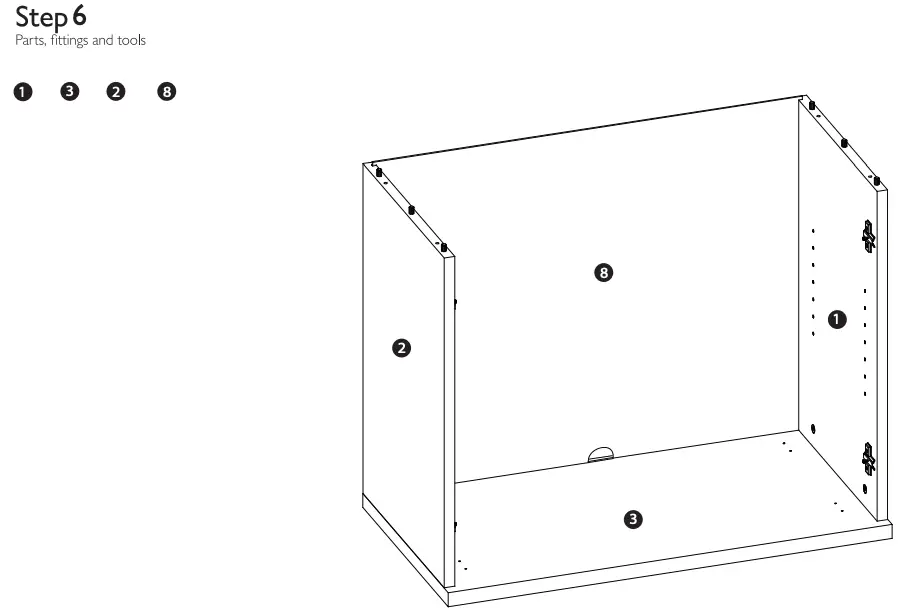 Step 6
Parts, fittings and tools

1 3 2 8

8

1

2

3