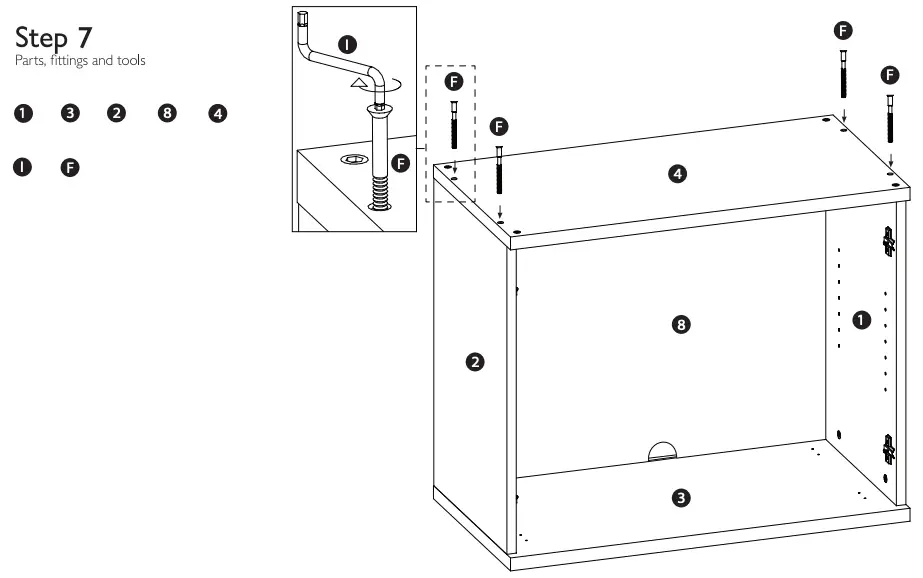 Step 7
Parts, fittings and tools

1 3 2 8 4

I F

I
F
F
F
F
F
4
8
1
2
3