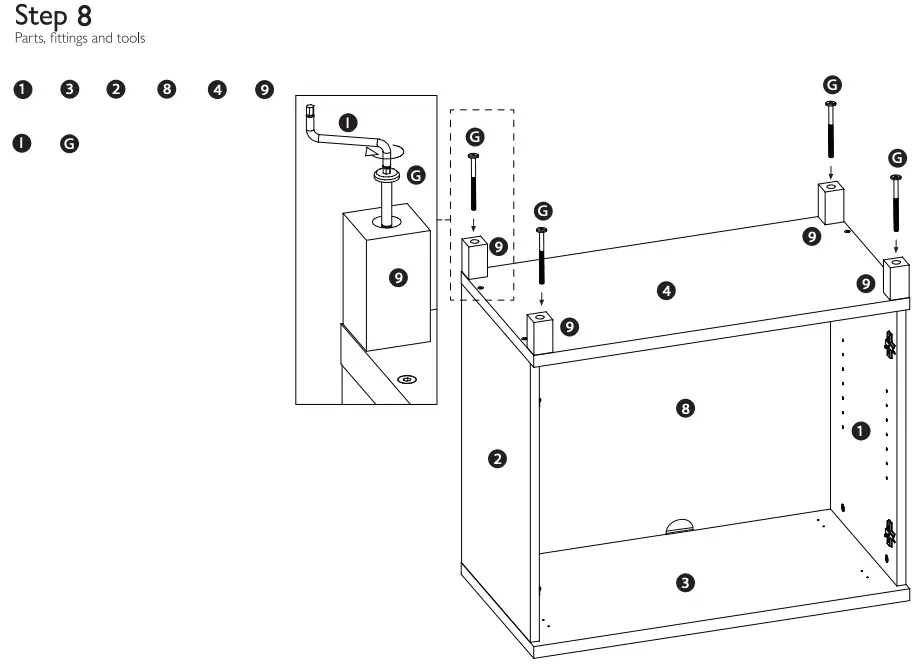 Step 8
Parts, fittings and tools

1 3 2 8 4 9

I G

I
G
9

G
9

G
9

G
9

G
9

4
8
1
2
3