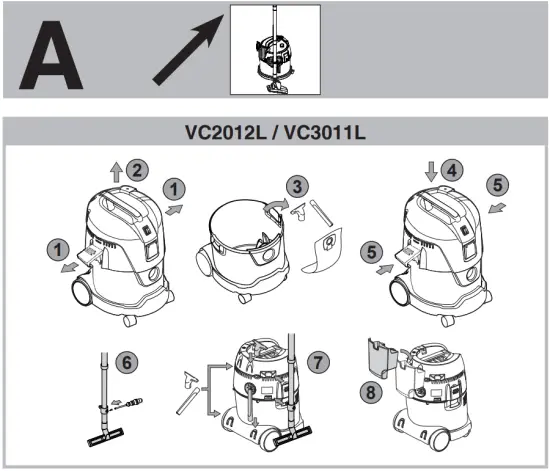 A

VC2012L / VC3011L

2
1
1
3
4
5
5
6
7
8