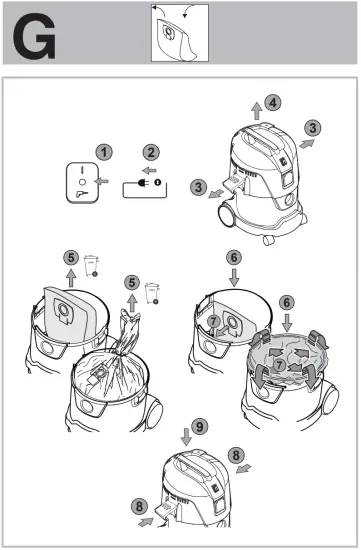 G

1
2
4
3
3
5
5
6
6
7
7
9
8
8