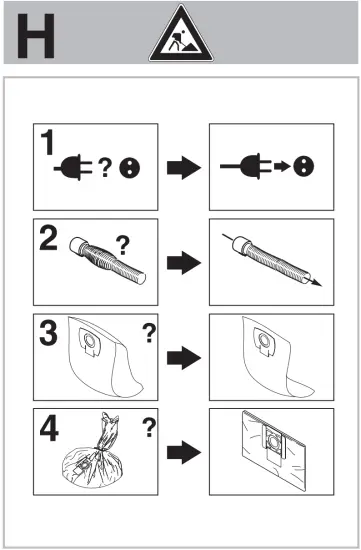 H

1 ?

2 ?

3 ?

4 ?