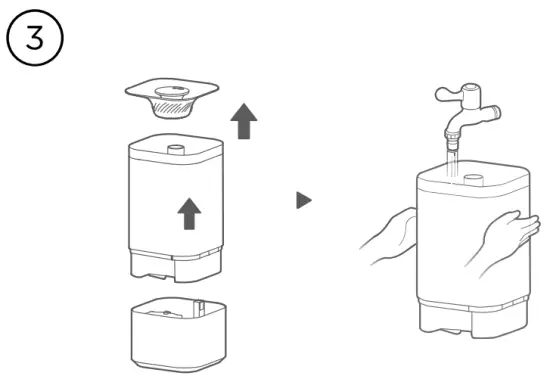 3