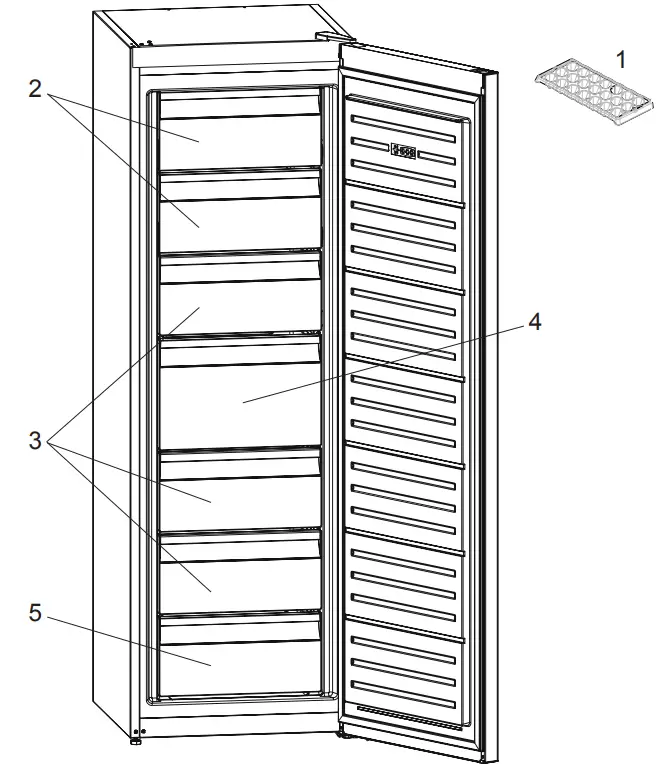 1
2
4
3
5