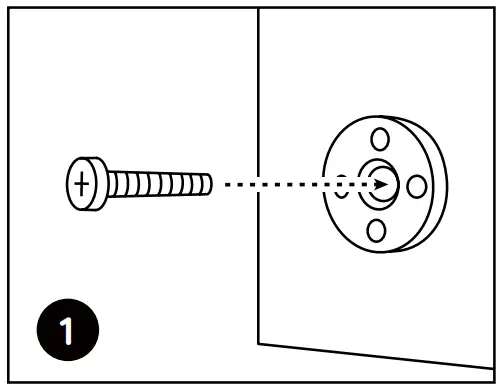 1