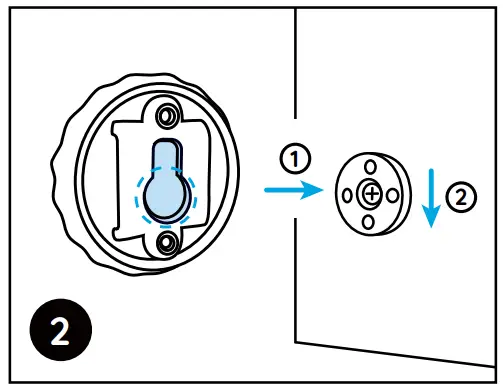 ①
②
2