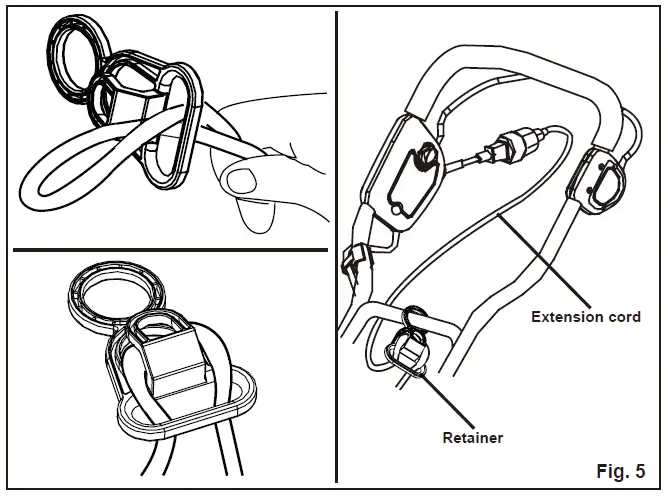 Extension cord

Retainer

Fig. 5