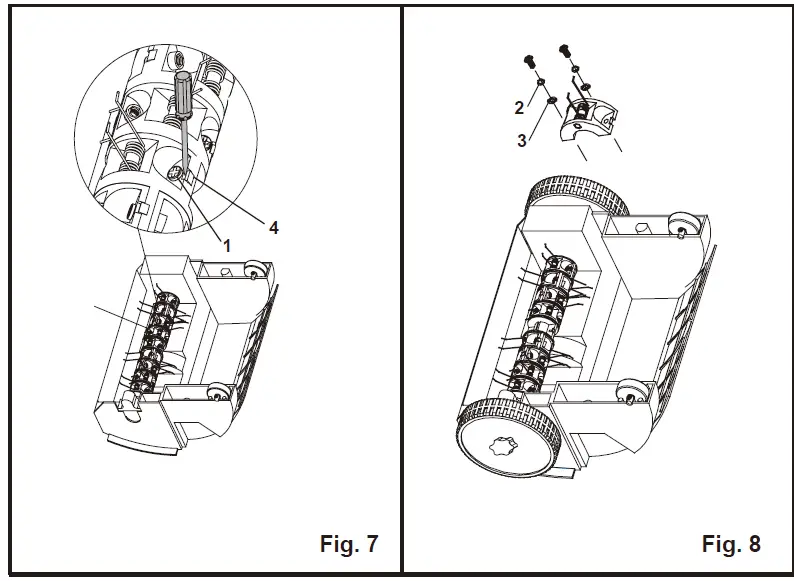 4
1
Fig. 7

2
3
Fig. 8