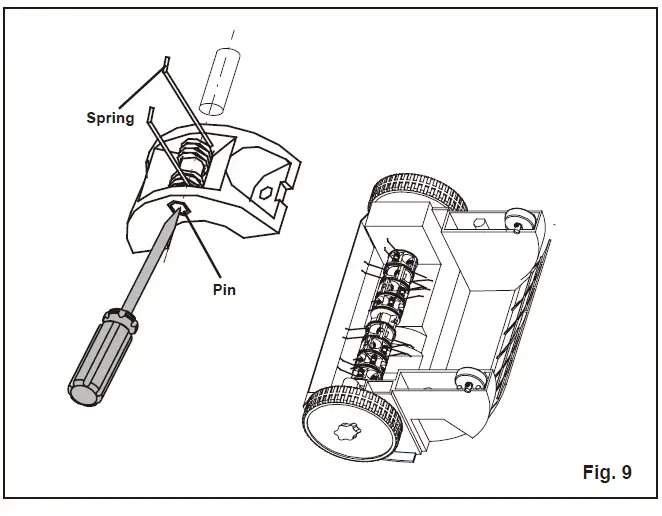 Spring

Pin

Fig. 9