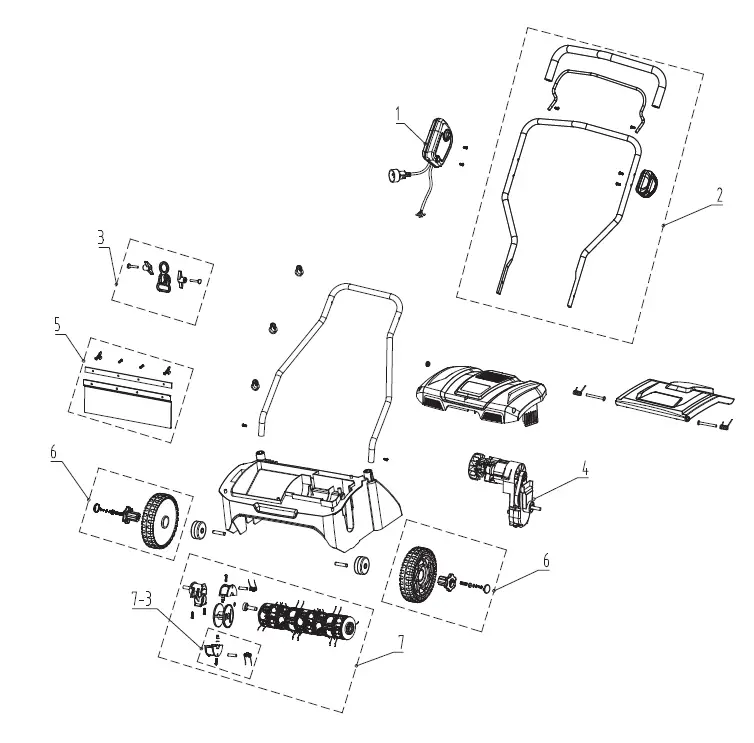 1
2
3
5
4
6
6
7-3
7