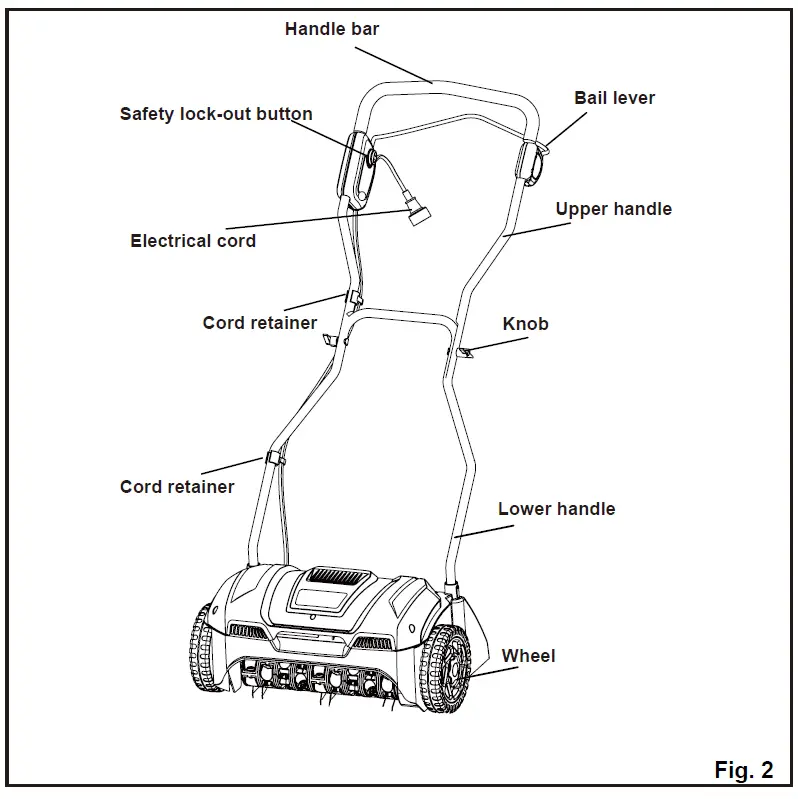 Handle bar
Safety lock-out button
Bail lever
Upper handle
Electrical cord
Cord retainer
Knob
Cord retainer
Lower handle
Wheel
Fig. 2