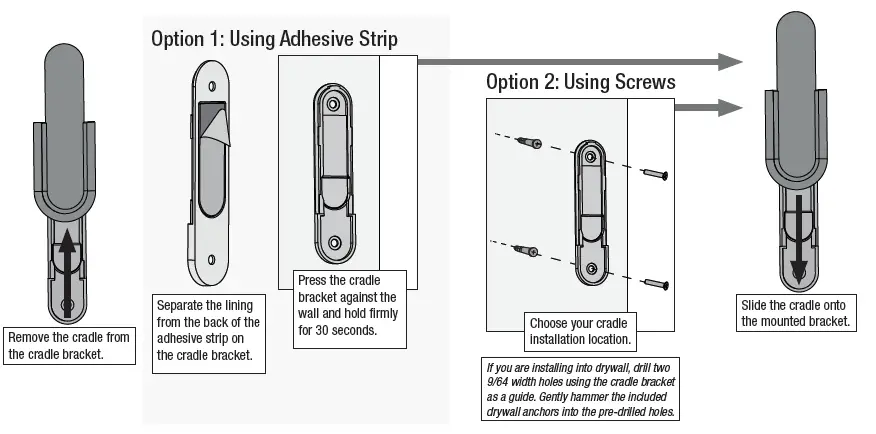 Remove the cradle from the cradle bracket.

Option 1: Using Adhesive Strip

Separate the lining from the back of the adhesive strip on the cradle bracket.

Press the cradle bracket against the wall and hold firmly for 30 seconds.

Option 2: Using Screws

Choose your cradle installation location.

If you are installing into drywall, drill two 9/64 width holes using the cradle bracket as a guide. Gently hammer the included drywall anchors into the pre-drilled holes.

Slide the cradle onto the mounted bracket.