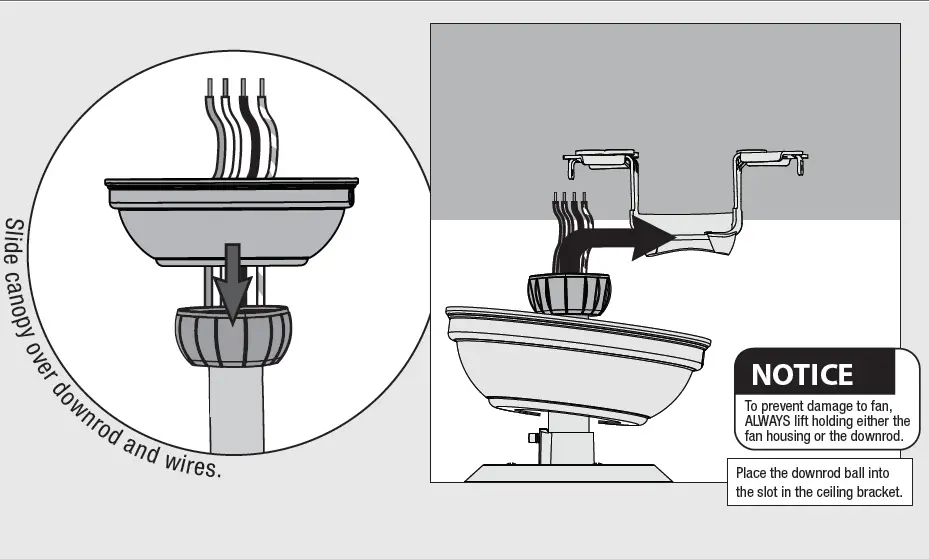 Slide canopy over downrod and wires.

NOTICE

To prevent damage to fan, ALWAYS lift holding either the fan housing or the downrod.

Place the downrod ball into the slot in the ceiling bracket.