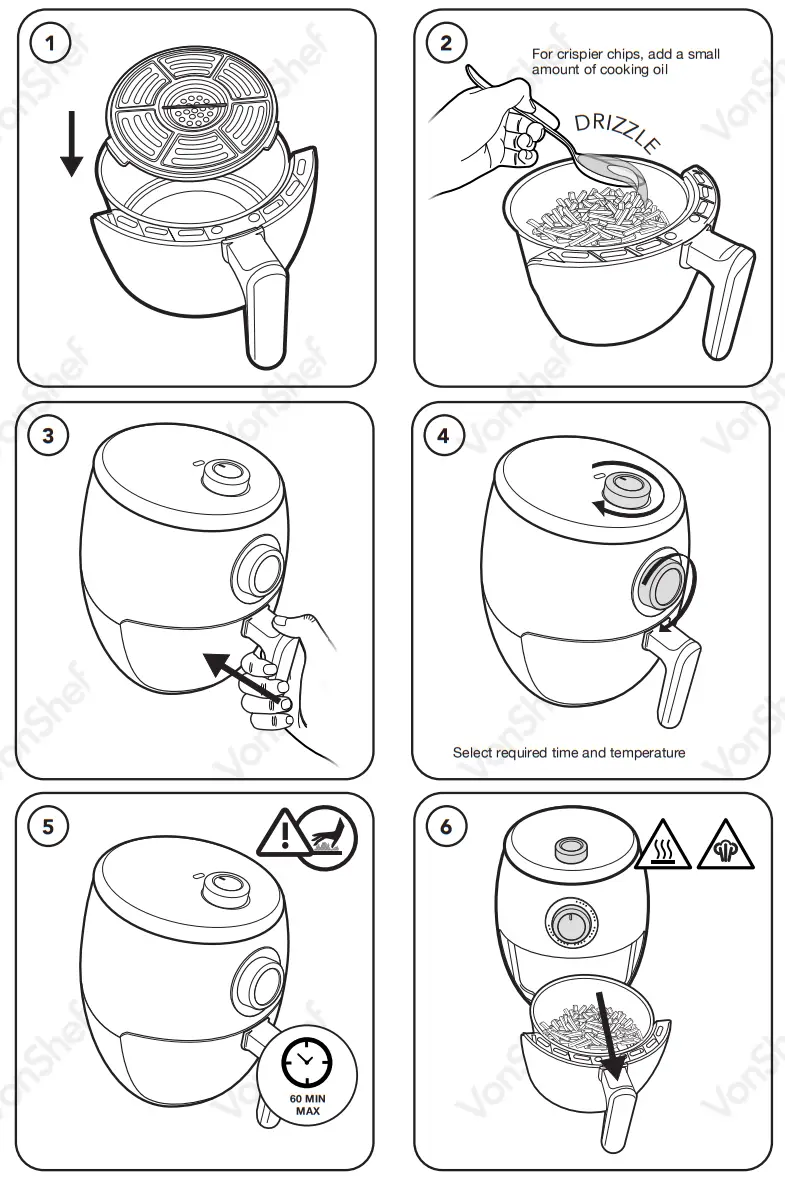 1

2

For crispier chips, add a small amount of cooking oil

DRIZZLE

3

4

Select required time and temperature

5

60 MIN MAX

6

VonShef