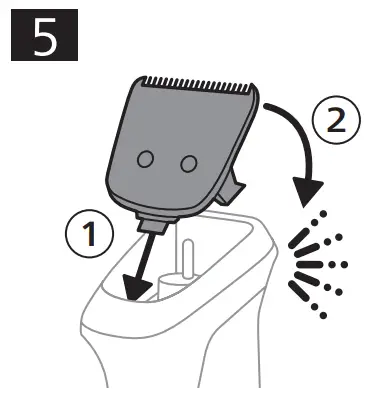 5

2

1