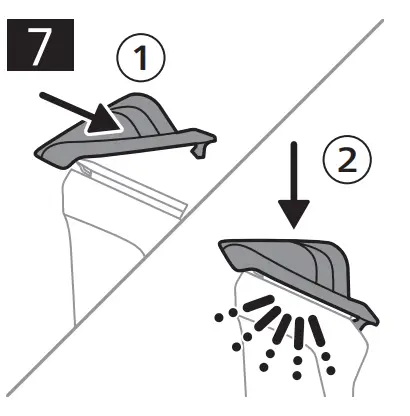 7
①
②