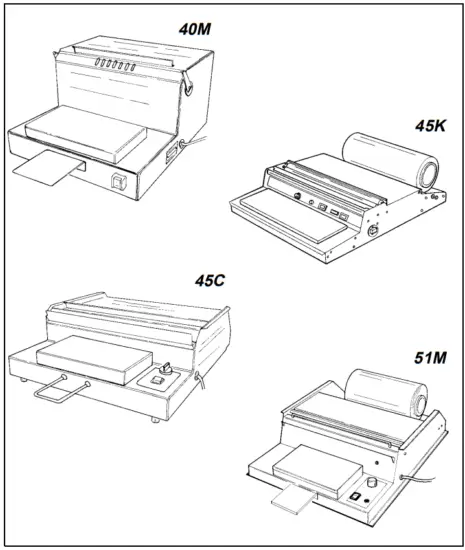 40M

45K

45C

51M