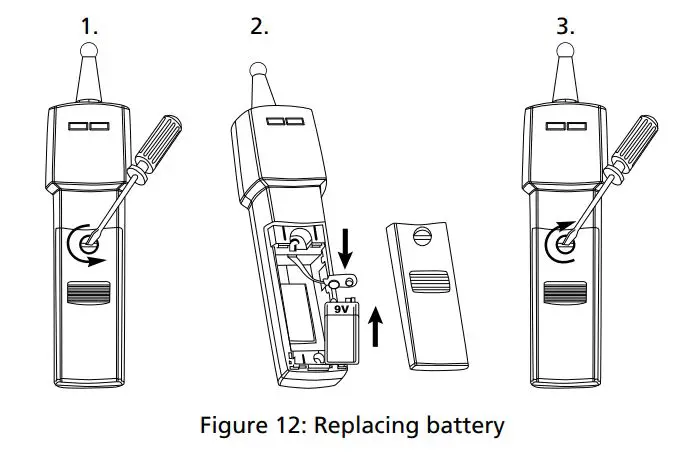 1.

2.

3.

9V

Figure 12: Replacing battery