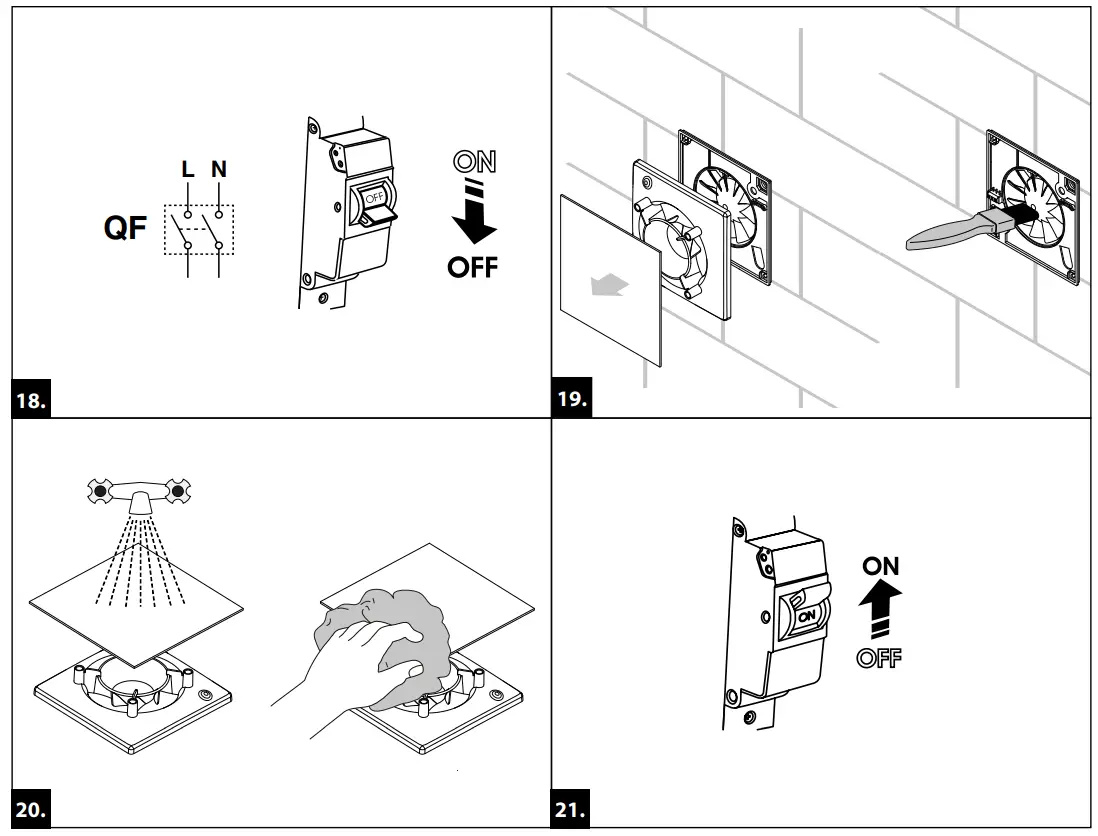 L N
QF
OFF
ON
OFF
18.
19.
20.
ON
ON
OFF
21.