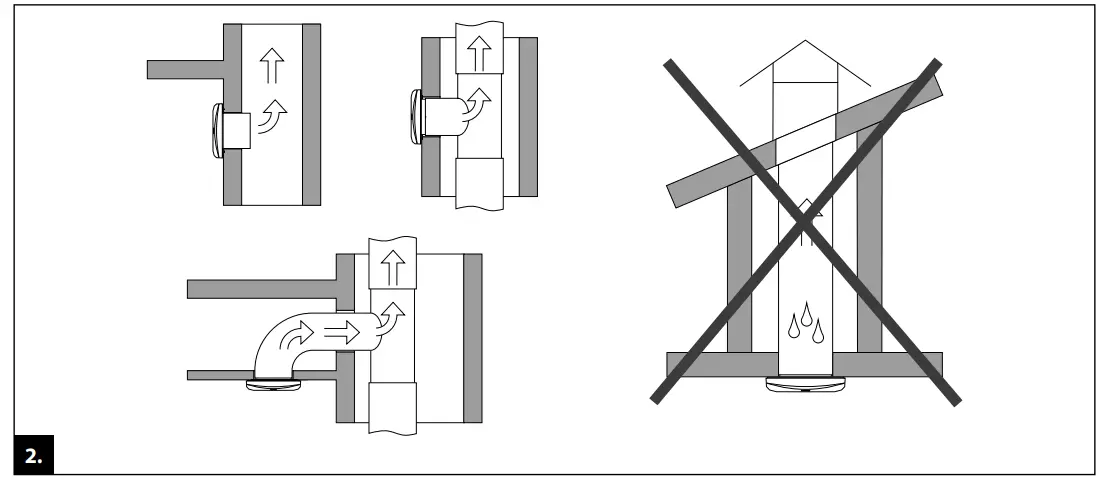 2.