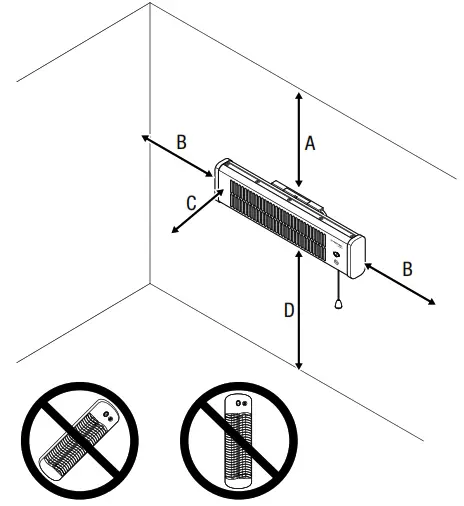 B
A
C
B
D