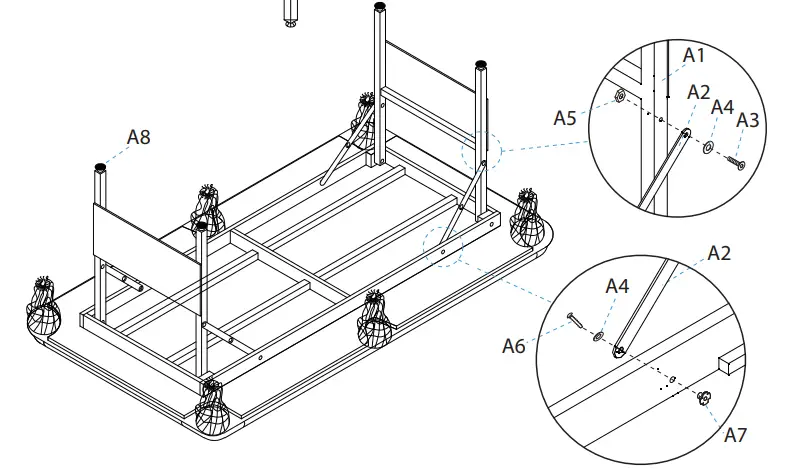 A8

A1
A2
A5
A4
A3

A2
A4
A6
A7