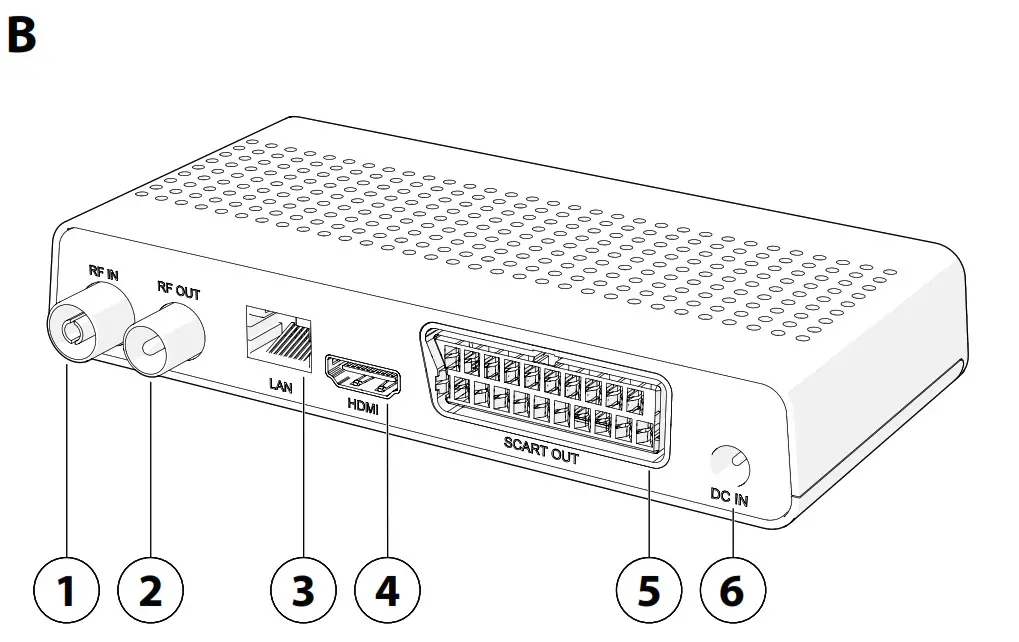 B

RF IN
RF OUT
LAN
HDMI
SCART OUT
DC IN

1
2
3
4
5
6