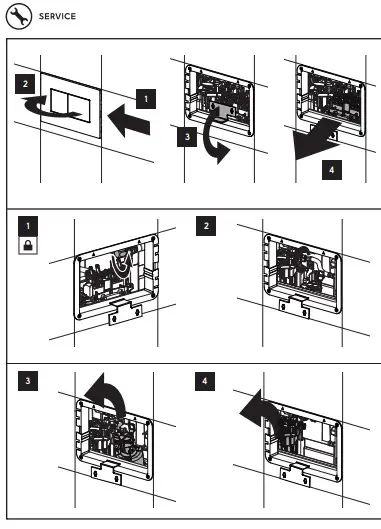 SERVICE

2

1

3

4

1

2

3

4