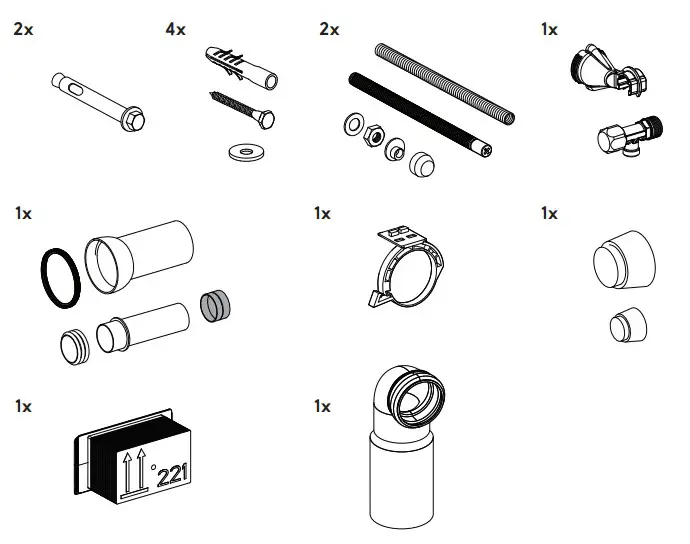 2x

4x

2x

1x

1x

1x

1x

1x

221

1x