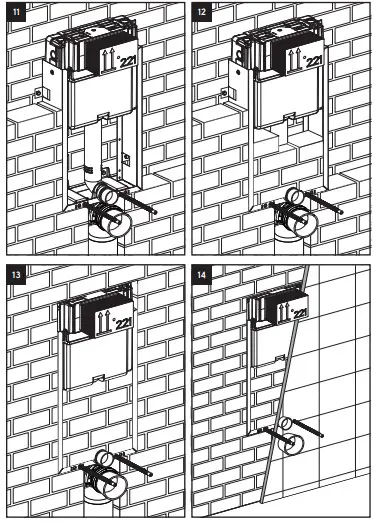 11

221

12

221

13

221

14

221