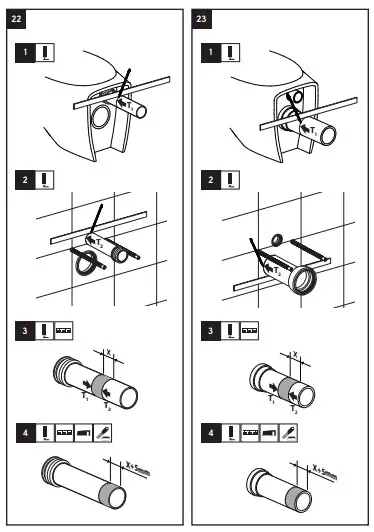 22

1

$T_1$

2

$T_2$

3

X

$T_1$ $T_2$

4

X+5mm

23

1

$T_1$

2

$T_2$

3

X

$T_1$ $T_2$

4

X+5mm