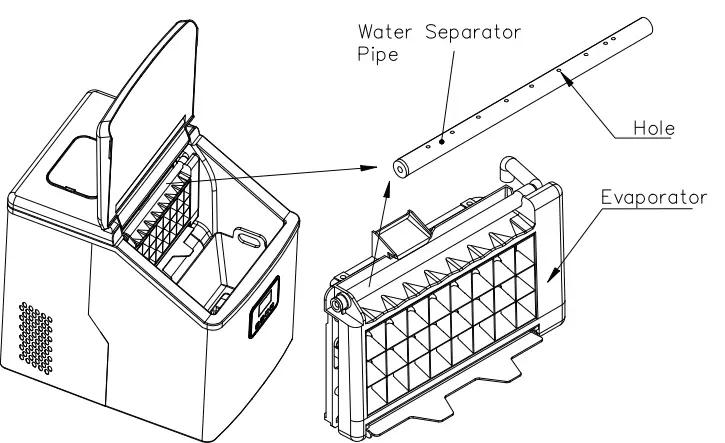 Water Separator Pipe

Hole

Evaporator