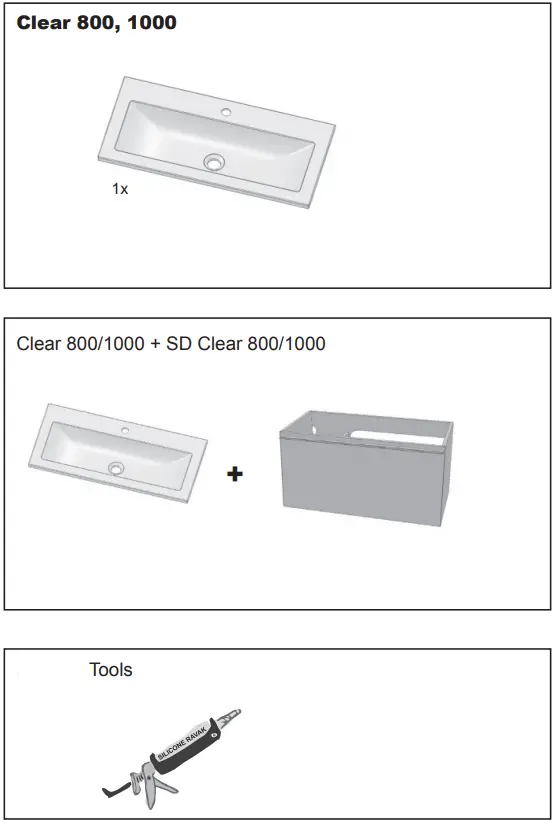 Clear 800, 1000

1x

Clear 800/1000 + SD Clear 800/1000

+

Tools

SILICONE RAVAK