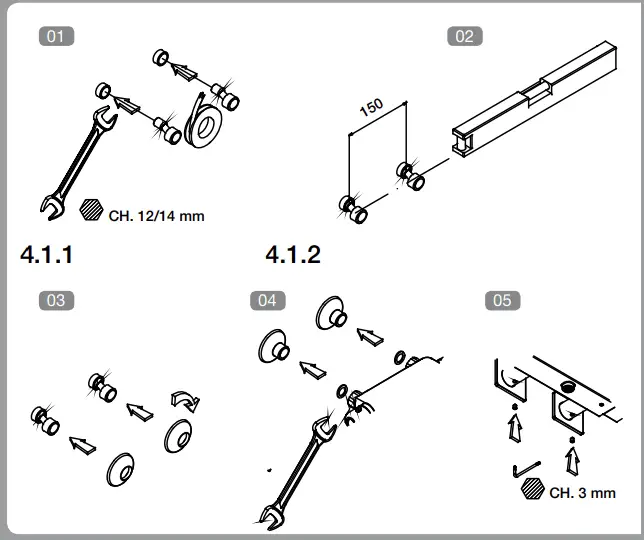 01

CH. 12/14 mm

02

150

4.1.1

4.1.2

03

04

05

CH. 3 mm