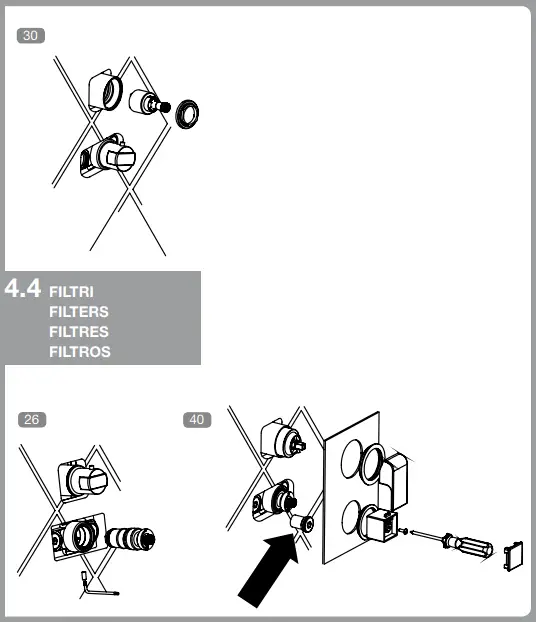 30

4.4 FILTRI
FILTERS
FILTRES
FILTROS

26

40