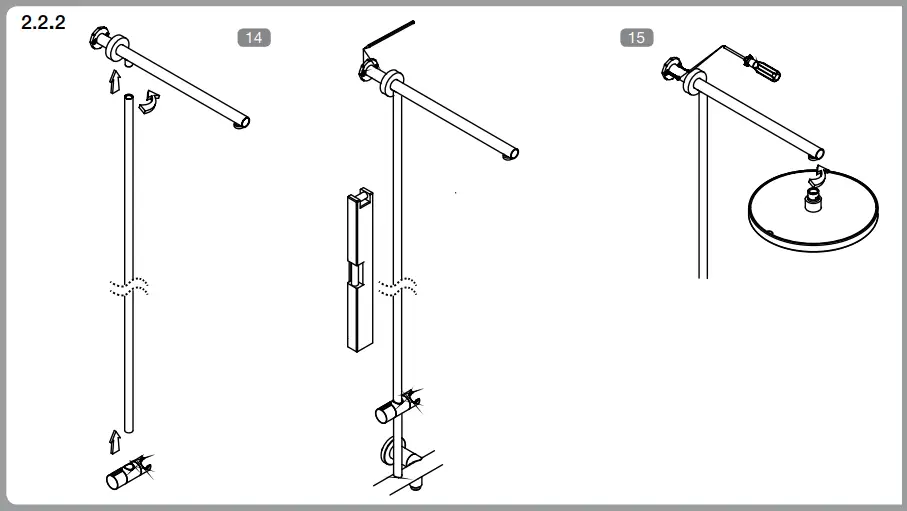 2.2.2

14

15