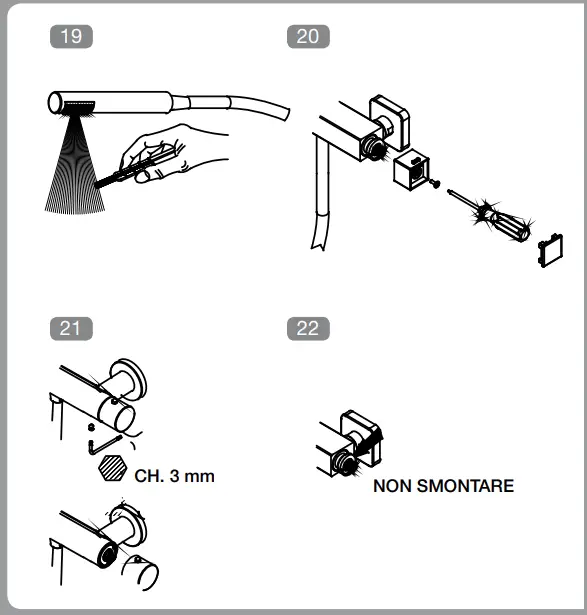 19

20

21

CH. 3 mm

22

NON SMONTARE