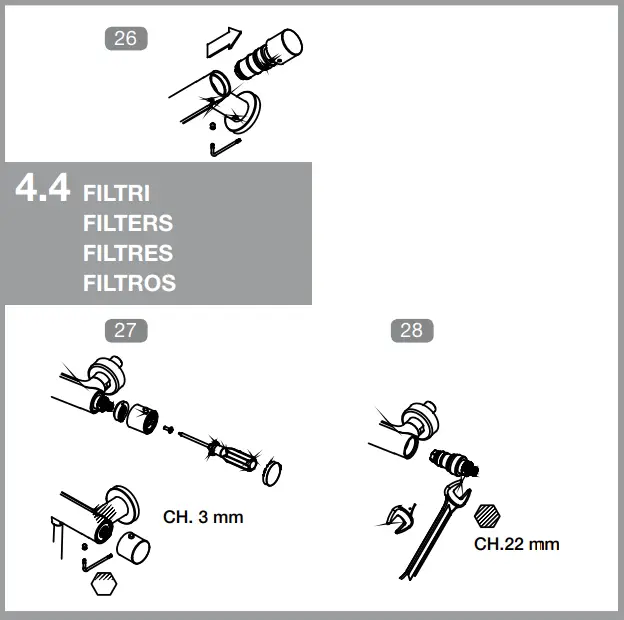 26

4.4 FILTRI
FILTERS
FILTRES
FILTROS

27

CH. 3 mm

28

CH.22 mm