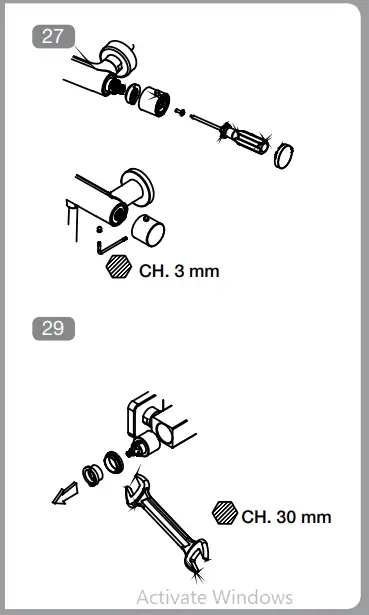 27

CH. 3 mm

29

CH. 30 mm

Activate Windows