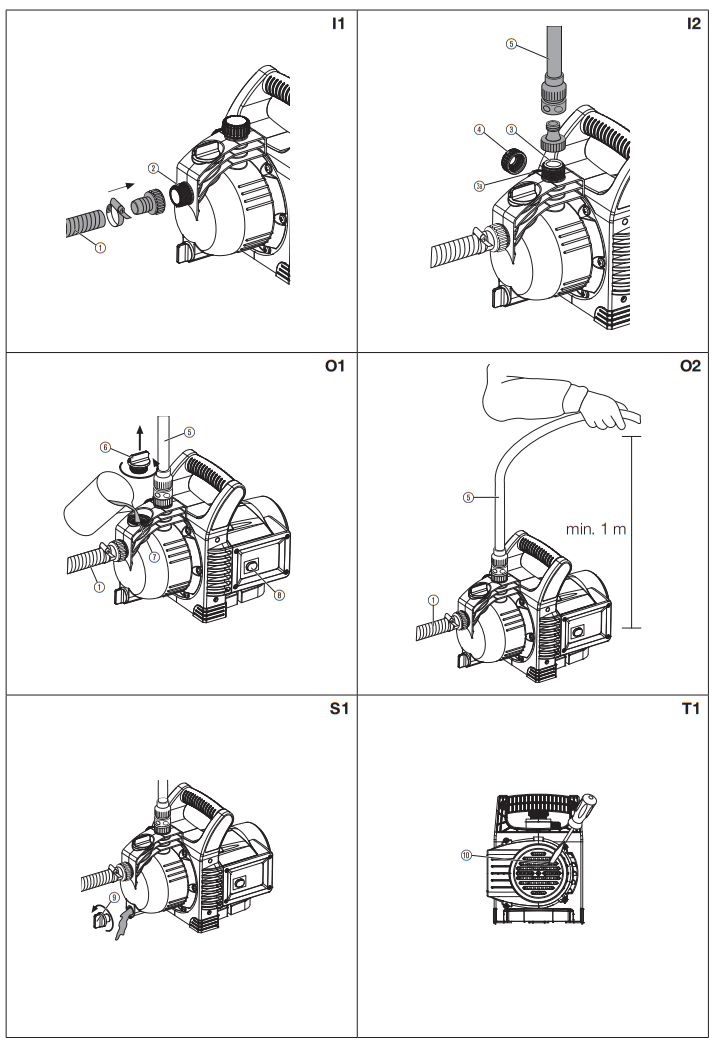 I1

2
1

I2

5
4
3
3a

O1

6
5
7
1
8

O2

5
min. 1 m
1

S1

9

T1

10