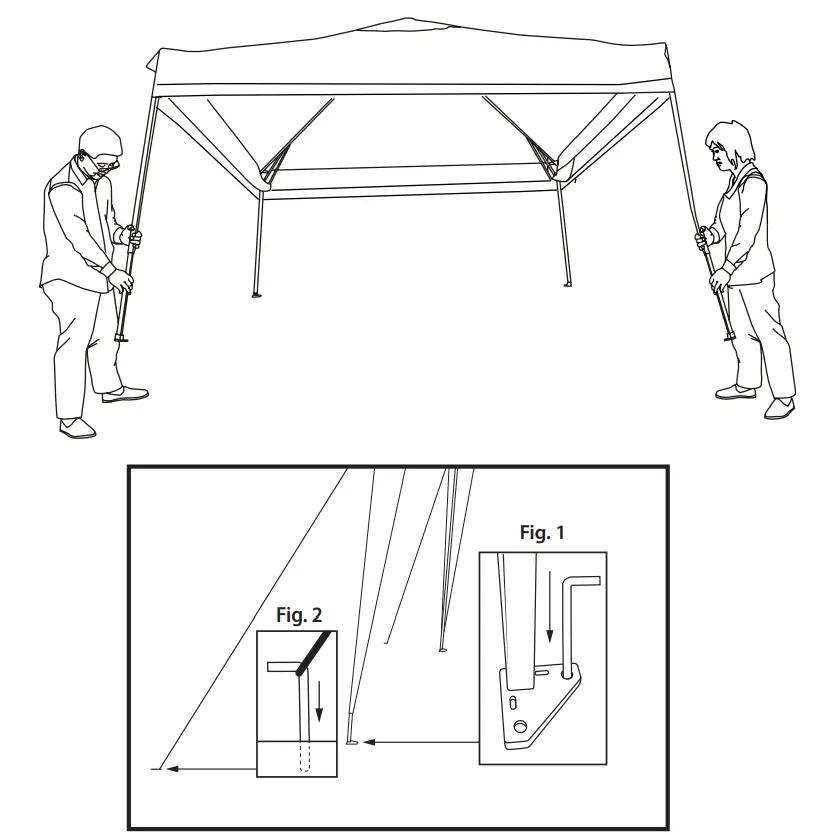 Fig. 1

Fig. 2