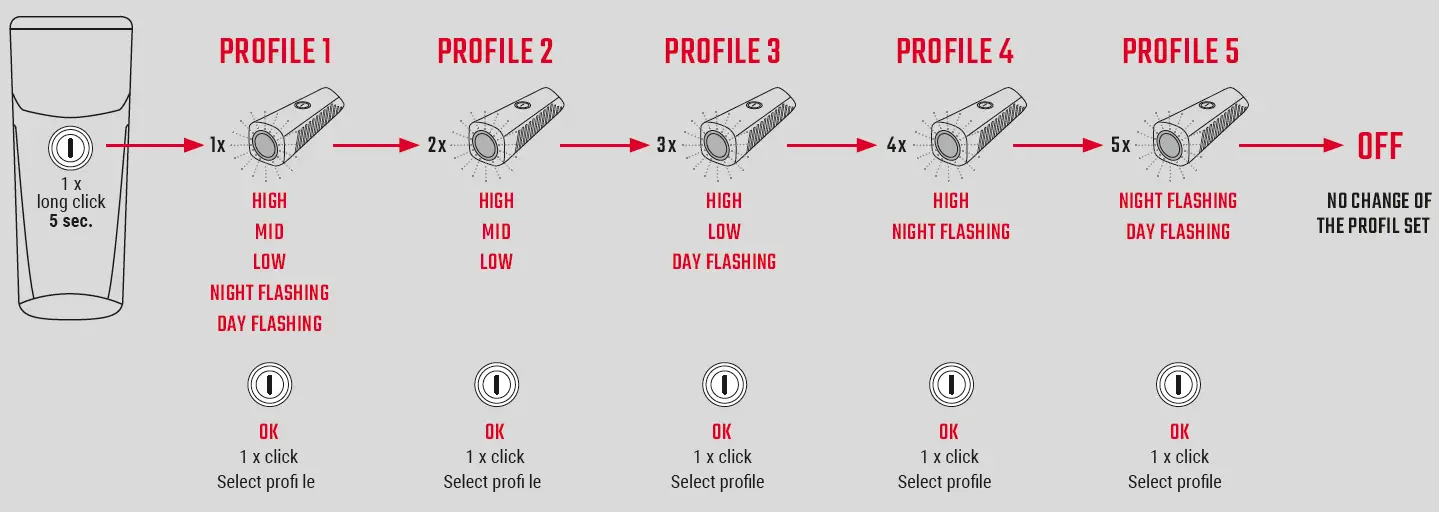 1 x
long click
5 sec.

PROFILE 1

1x

HIGH
MID
LOW
NIGHT FLASHING
DAY FLASHING

OK
1 x click
Select profi le

PROFILE 2

2x

HIGH
MID
LOW

OK
1 x click
Select profi le

PROFILE 3

3x

HIGH
LOW
DAY FLASHING

OK
1 x click
Select profile

PROFILE 4

4x

HIGH
NIGHT FLASHING

OK
1 x click
Select profile

PROFILE 5

5x

NIGHT FLASHING
DAY FLASHING

OK
1 x click
Select profile

OFF

NO CHANGE OF
THE PROFIL SET