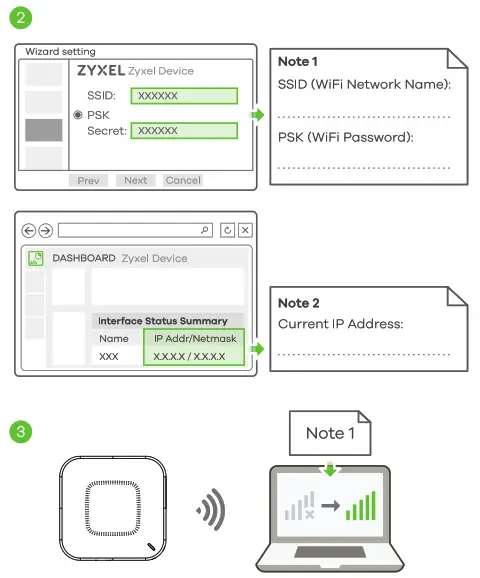 2

Wizard setting

ZYXEL Zyxel Device

SSID: XXXXXX

PSK

Secret: XXXXXX

Prev Next Cancel

Note 1

SSID (WiFi Network Name):

PSK (WiFi Password):

DASHBOARD Zyxel Device

Interface Status Summary

| Name | IP Addr/Netmask |
|---|---|
| XXX | X.X.X.X / X.X.X.X |

Note 2

Current IP Address:

3

Note 1