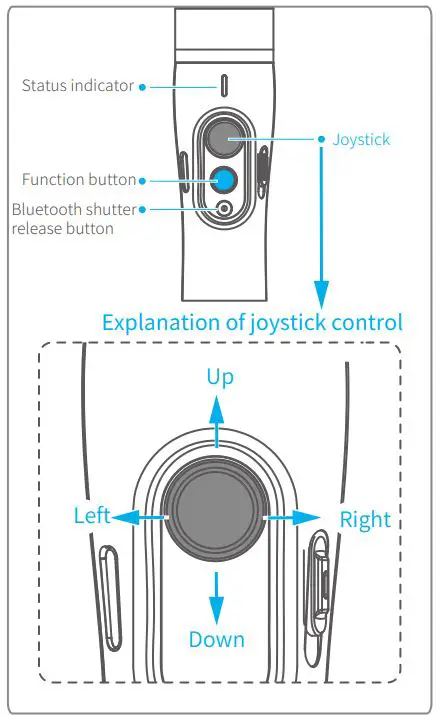 Status indicator
Joystick
Function button
Bluetooth shutter release button
Explanation of joystick control
Up
Left
Right
Down