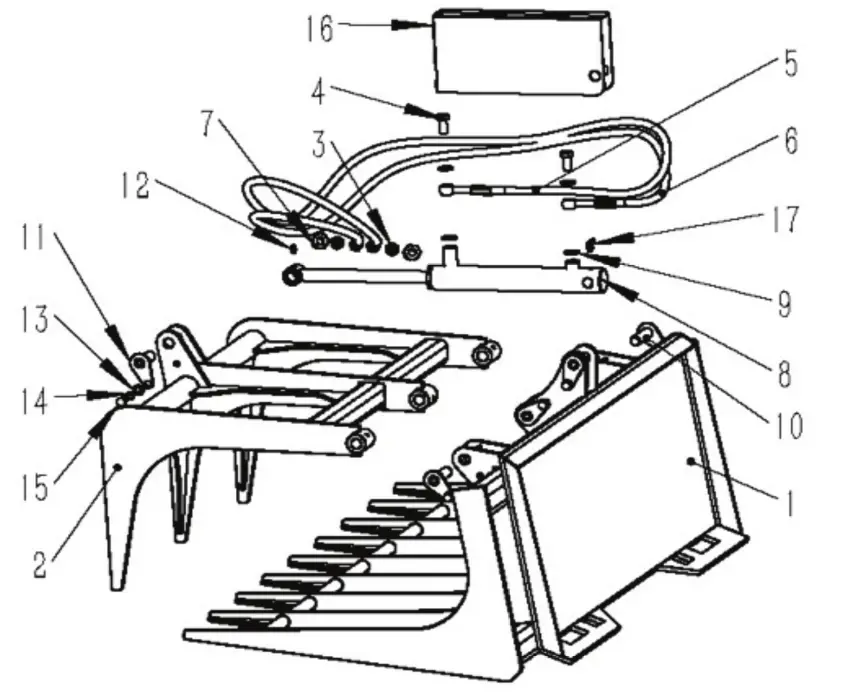 16
5
4
7
3
6
12
17
11
9
13
8
14
10
15
1
2