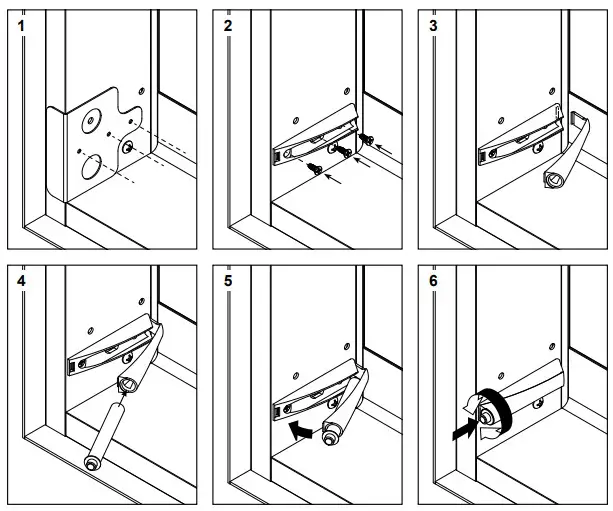 1

2

3

4

5

6