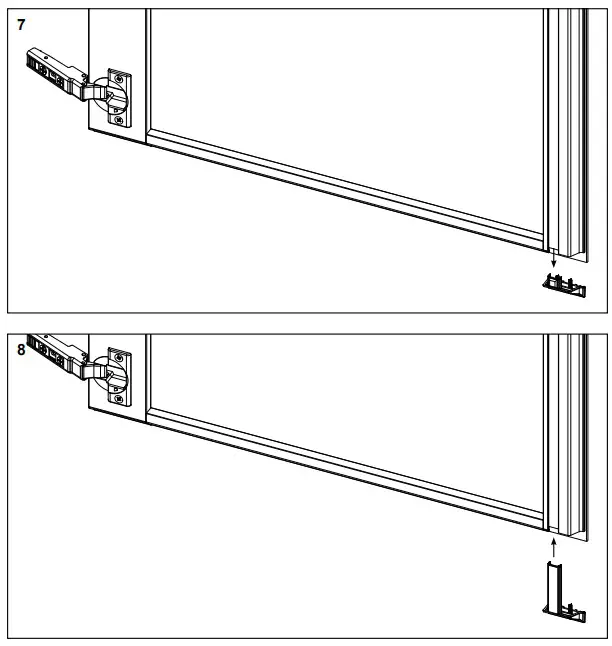 7

8