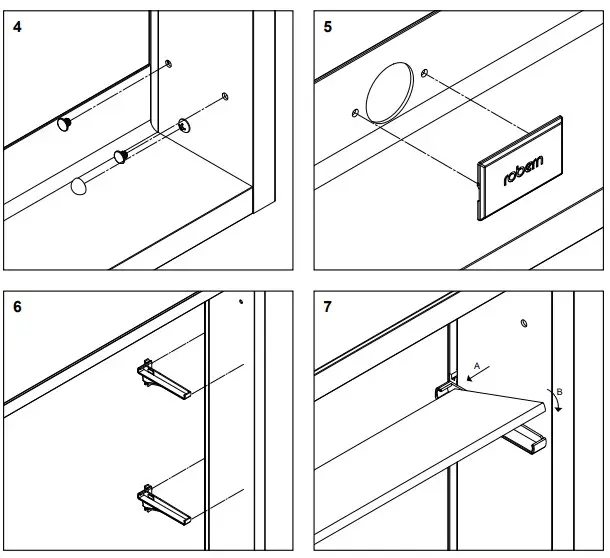 4

5

robern

6

7

A

B