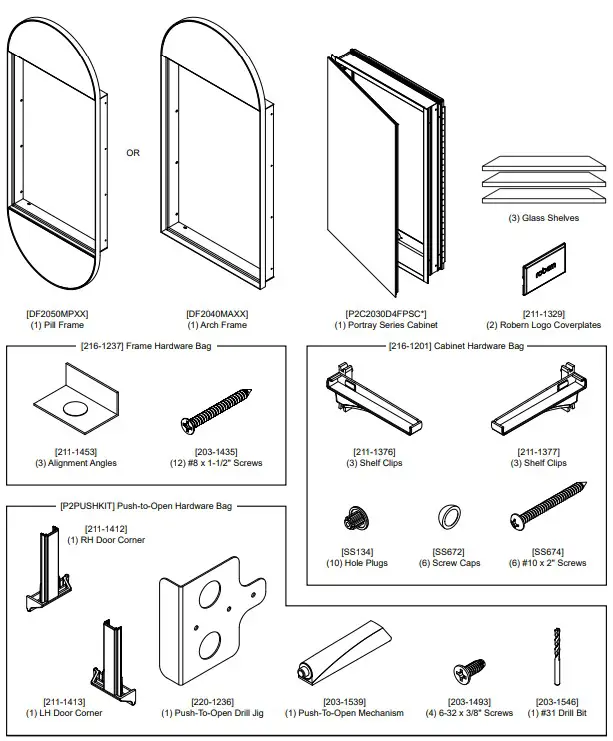 OR

(3) Glass Shelves

robern

[DF2050MPXX]
(1) Pill Frame

[DF2040MAXX]
(1) Arch Frame

[P2C2030D4FPSC*]
(1) Portray Series Cabinet

[211-1329]
(2) Robern Logo Coverplates

[216-1237] Frame Hardware Bag

[211-1453]
(3) Alignment Angles

[203-1435]
(12) #8 x 1-1/2" Screws

[216-1201] Cabinet Hardware Bag

[211-1376]
(3) Shelf Clips

[211-1377]
(3) Shelf Clips

[SS134]
(10) Hole Plugs

[SS672]
(6) Screw Caps

[SS674]
(6) #10 x 2" Screws

[P2PUSHKIT] Push-to-Open Hardware Bag

[211-1412]
(1) RH Door Corner

[211-1413]
(1) LH Door Corner

[220-1236]
(1) Push-To-Open Drill Jig

[203-1539]
(1) Push-To-Open Mechanism

[203-1493]
(4) 6-32 x 3/8" Screws

[203-1546]
(1) #31 Drill Bit