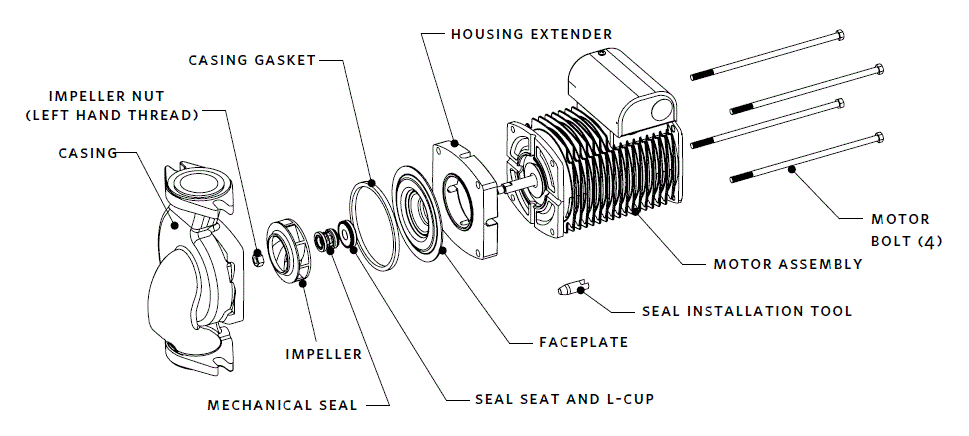 HOUSING EXTENDER

CASING GASKET

IMPELLER NUT
(LEFT HAND THREAD)

CASING

MOTOR
BOLT (4)

MOTOR ASSEMBLY

SEAL INSTALLATION TOOL

FACEPLATE

IMPELLER

MECHANICAL SEAL

SEAL SEAT AND L-CUP